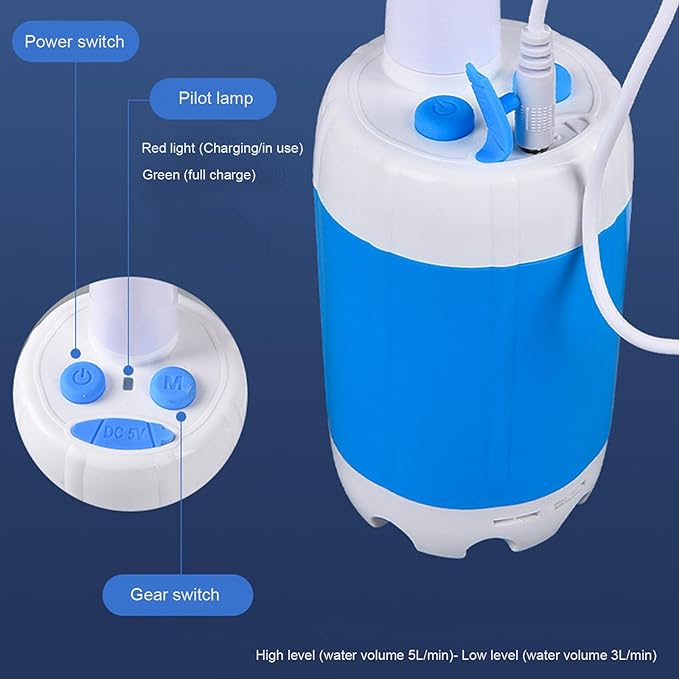 Power switch

Pilot lamp

Red light (Charging/in use)

Green (full charge)

M

DC 5V

Gear switch

High level (water volume 5L/min)- Low level (water volume 3L/min)